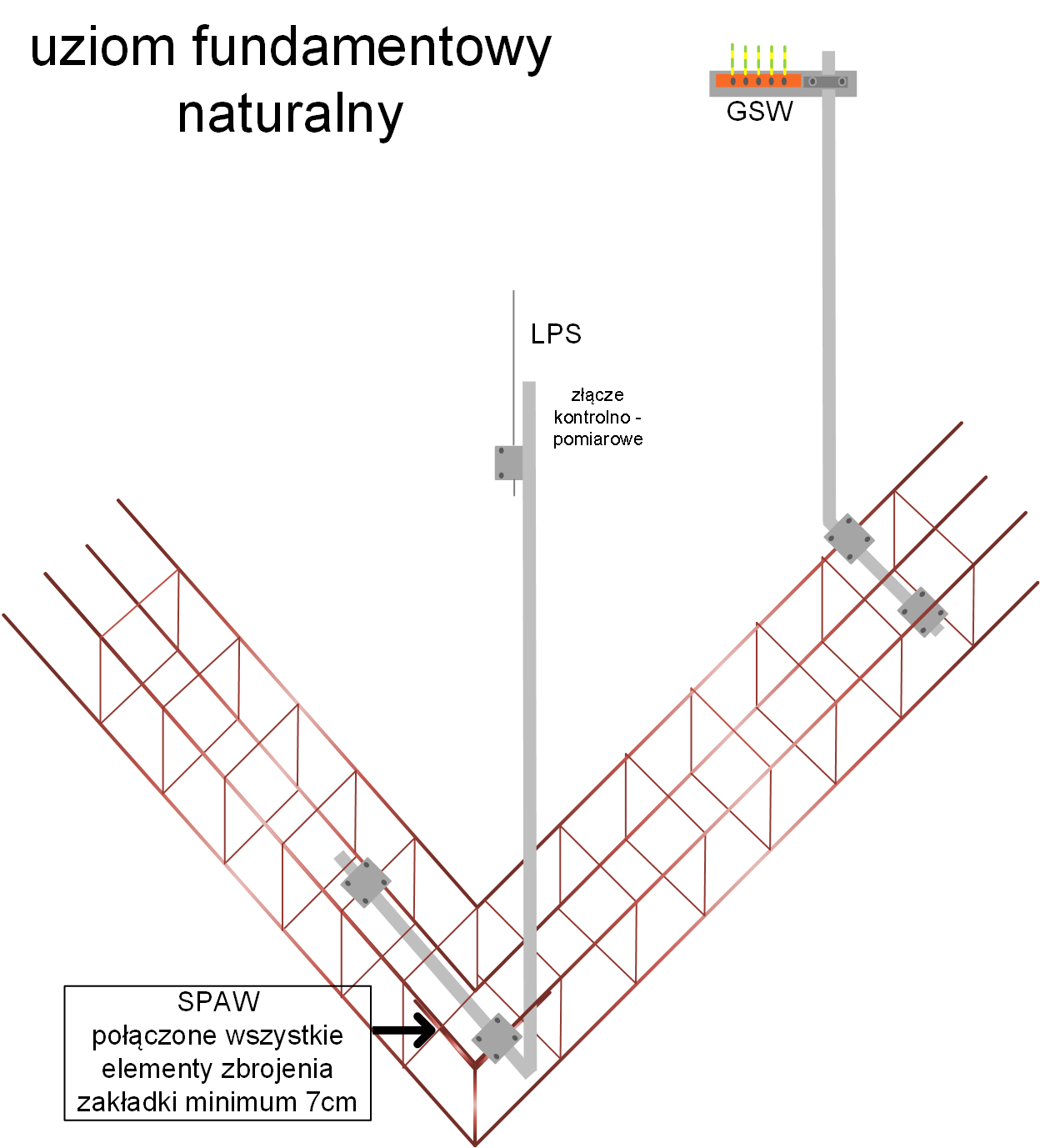 uziom fundamentowy naturalny

GSW

LPS

złącze kontrolno - pomiarowe

SPAW
połączone wszystkie elementy zbrojenia zakładki minimum 7cm